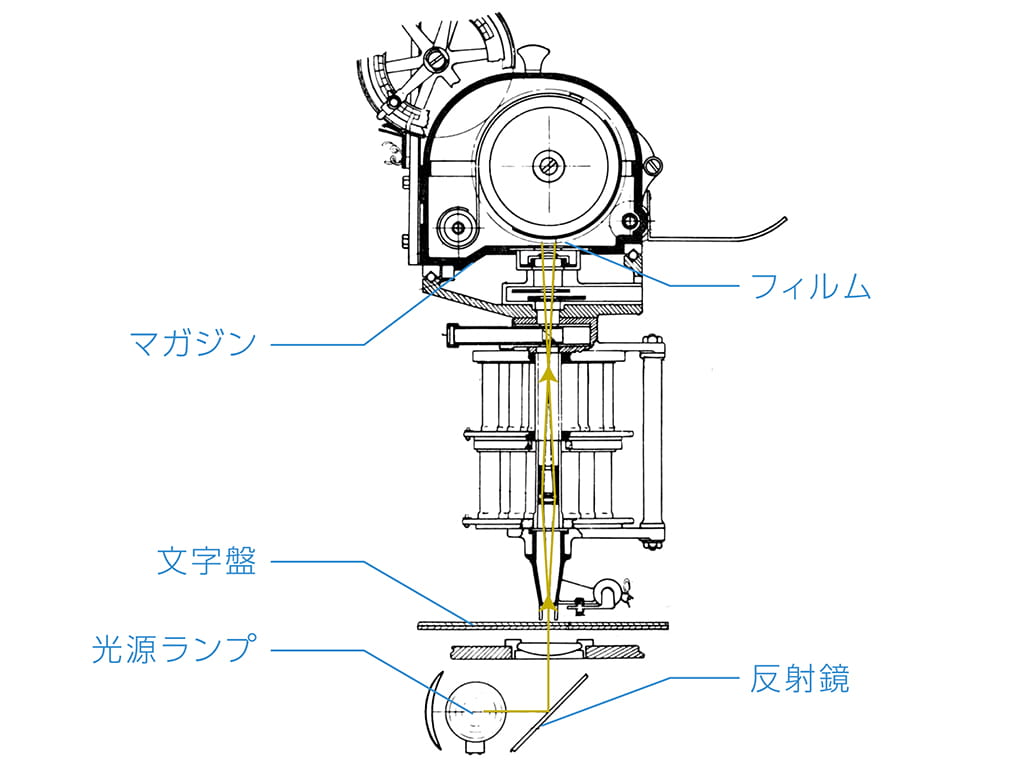 フィルム

マガジン

文字盤

光源ランプ

反射鏡